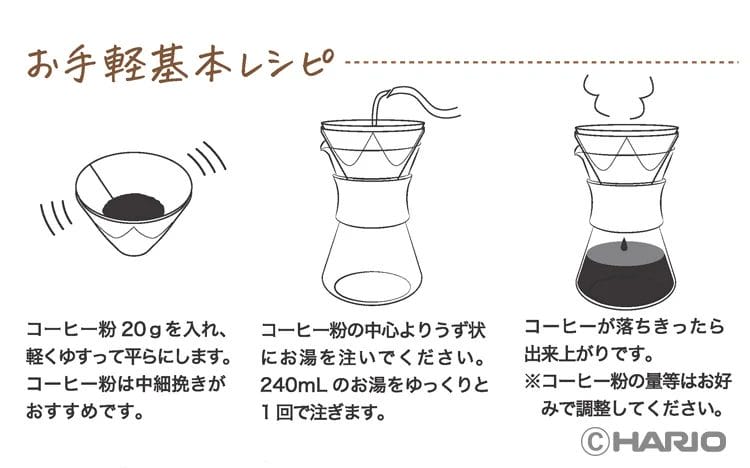 お手軽基本レシピ

コーヒー粉 20gを入れ、軽くゆすって平らにします。コーヒー粉は中細挽きがおすすめです。

コーヒー粉の中心よりうず状にお湯を注いでください。240mL のお湯をゆっくりと1回で注ぎます。

コーヒーが落ちきったら出来上がりです。
※コーヒー粉の量等はお好みで調整してください。

©HARIO