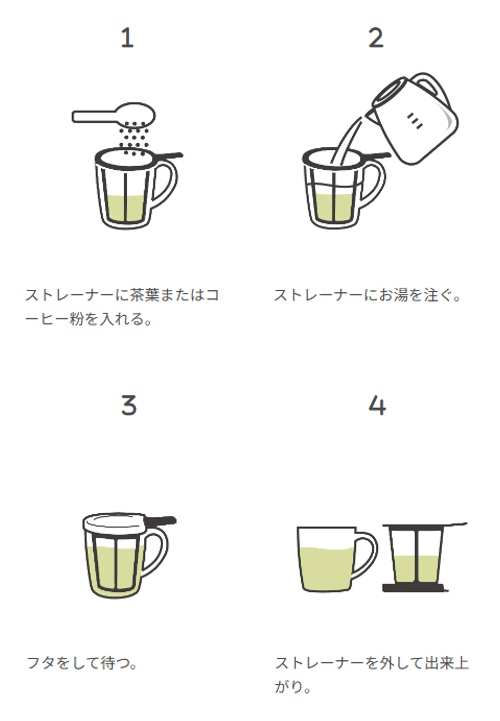 1

ストレーナーに茶葉またはコーヒー粉を入れる。

2

ストレーナーにお湯を注ぐ。

3

フタをして待つ。

4

ストレーナーを外して出来上がり。