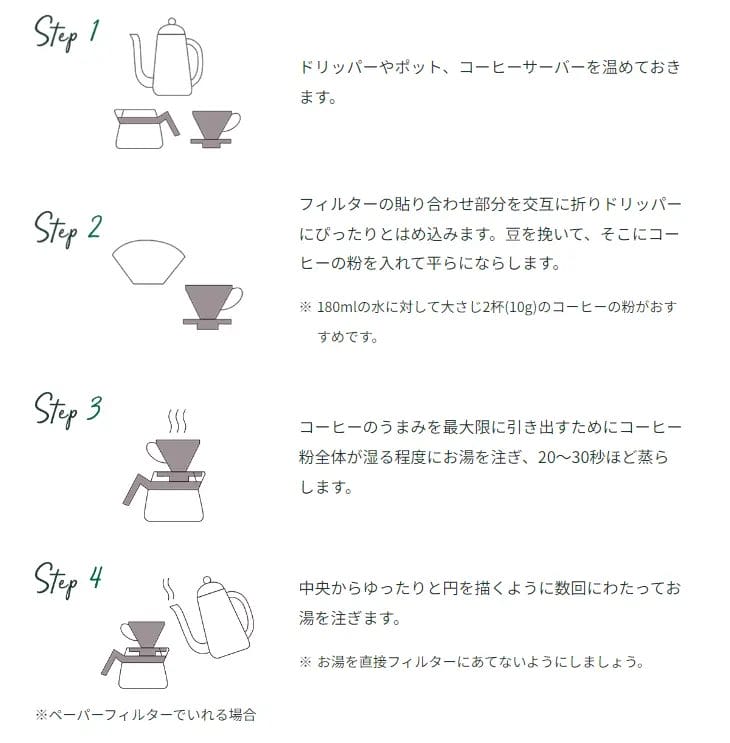 Step 1

ドリッパーやポット、コーヒーサーバーを温めておきます。

Step 2

フィルターの貼り合わせ部分を交互に折りドリッパーにぴったりとはめ込みます。豆を挽いて、そこにコーヒーの粉を入れて平らにならします。

※ 180mlの水に対して大さじ2杯(10g)のコーヒーの粉がおすすめです。

Step 3

コーヒーのうまみを最大限に引き出すためにコーヒー粉全体が湿る程度にお湯を注ぎ、20〜30秒ほど蒸らします。

Step 4

中央からゆったりと円を描くように数回にわたってお湯を注ぎます。

※ お湯を直接フィルターにあてないようにしましょう。

※ペーパーフィルターでいれる場合