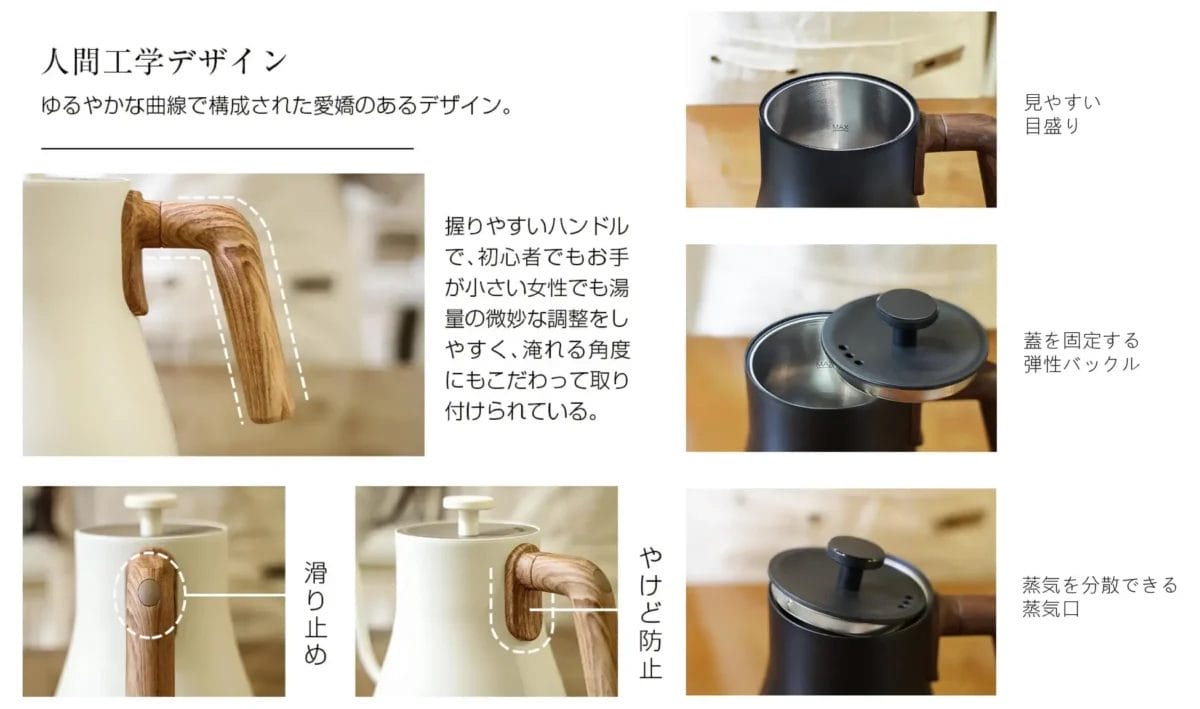 人間工学デザイン

ゆるやかな曲線で構成された愛嬌のあるデザイン。

握りやすいハンドルで、初心者でもお手が小さい女性でも湯量の微妙な調整をしやすく、淹れる角度にもこだわって取り付けられている。

滑り止め

やけど防止

MAX

見やすい目盛り

MAX

蓋を固定する弾性バックル

蒸気を分散できる蒸気口