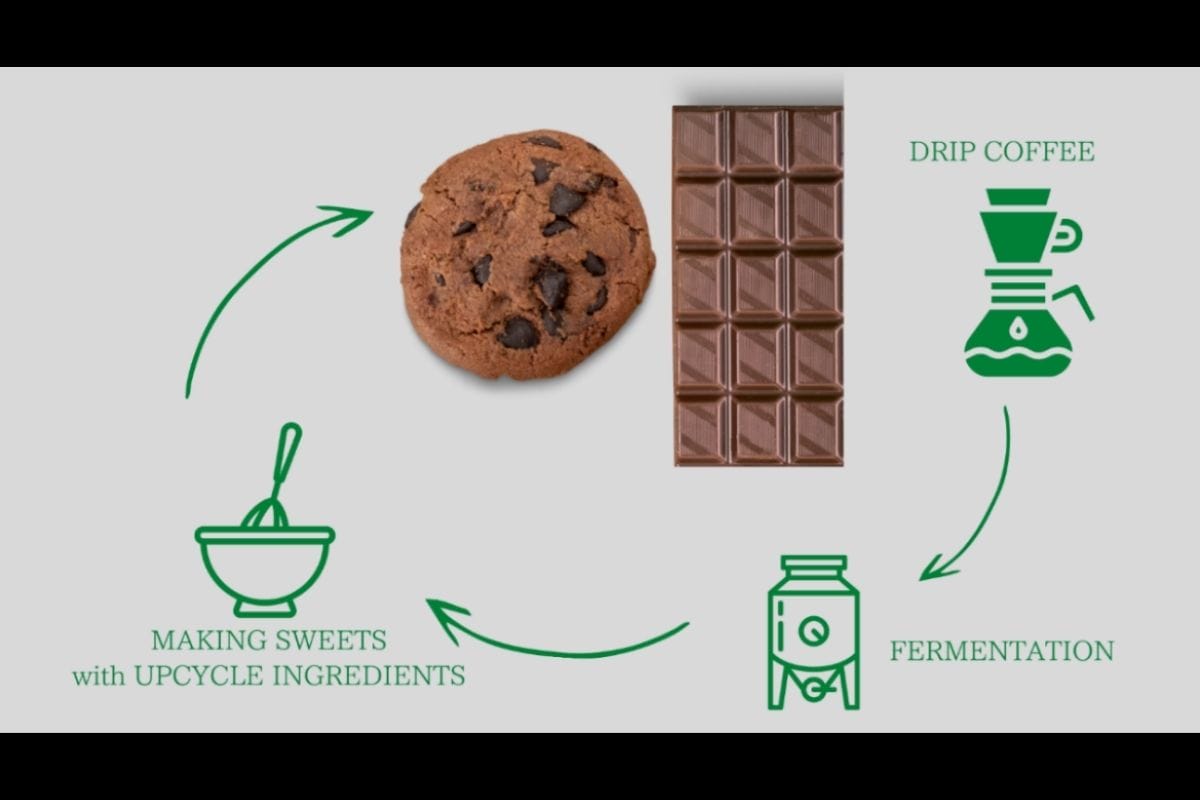 DRIP COFFEE

FERMENTATION

MAKING SWEETS
with UPCYCLE INGREDIENTS